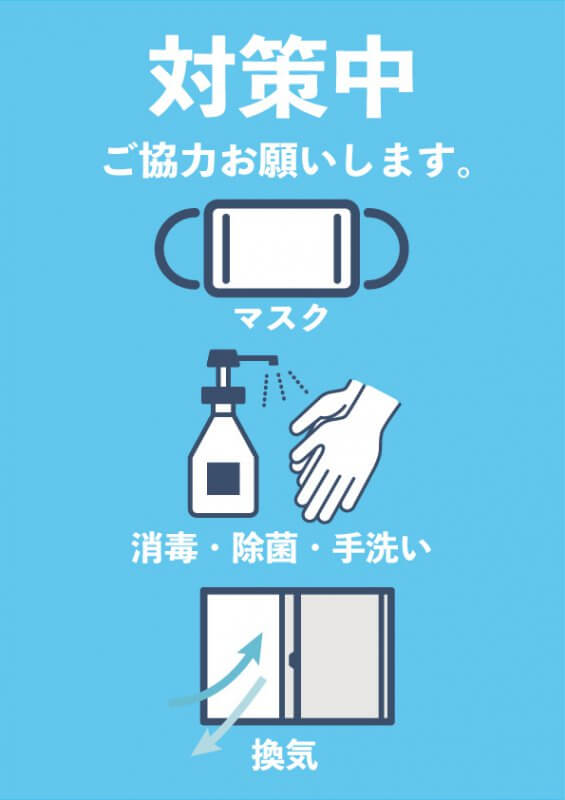 対策中

ご協力お願いします。

マスク

消毒・除菌・手洗い

換気